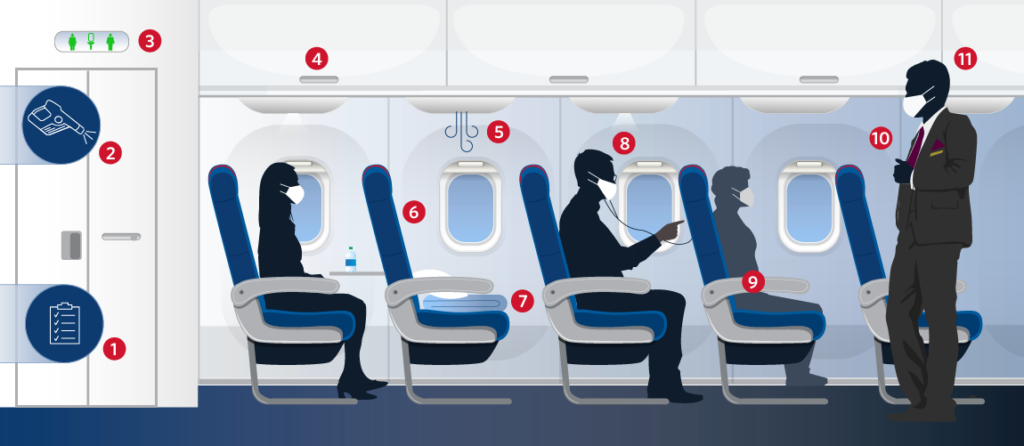 3
4
11
2
5
8
10
6
7
9
1